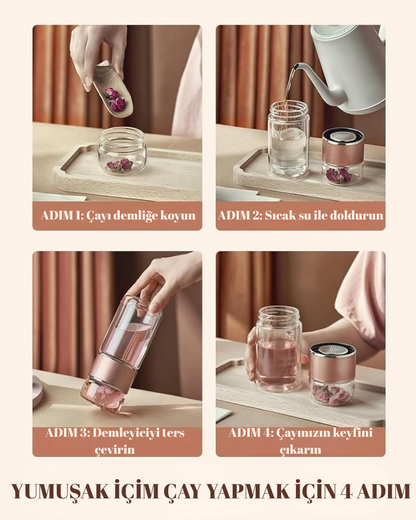 ADIM 1: Çayı demliğe koyun

ADIM 2: Sıcak su ile doldurun

ADIM 3: Demleyiciyi ters çevirin

ADIM 4: Çayınızın keyfini çıkarın

YUMUŞAK İÇİM ÇAY YAPMAK İÇİN 4 ADIM